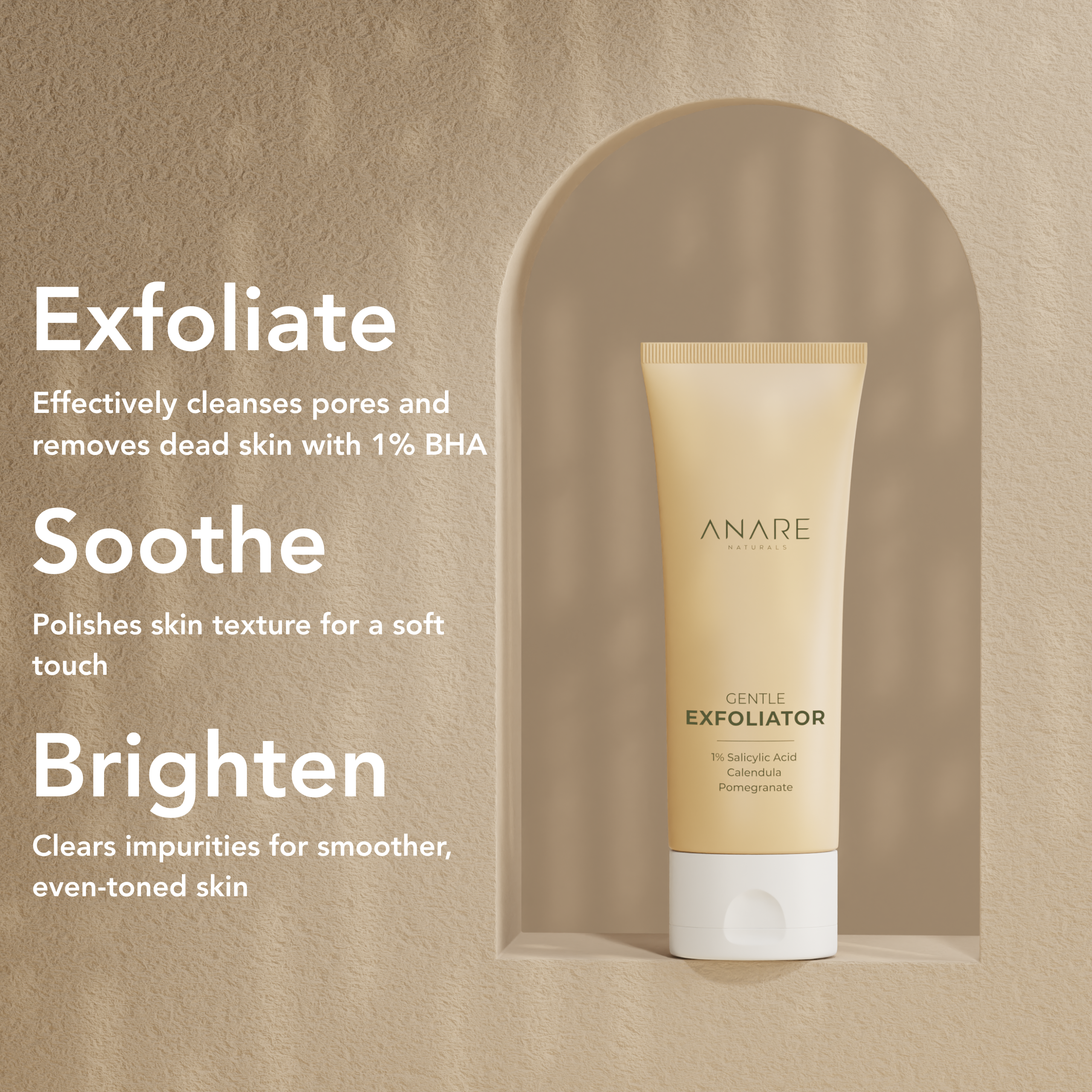 Exfoliate

Effectively cleanses pores and removes dead skin with 1% BHA

Soothe

Polishes skin texture for a soft touch

Brighten

Clears impurities for smoother, even-toned skin

ANARE
NATURALS

GENTLE
EXFOLIATOR

1% Salicylic Acid
Calendula
Pomegranate