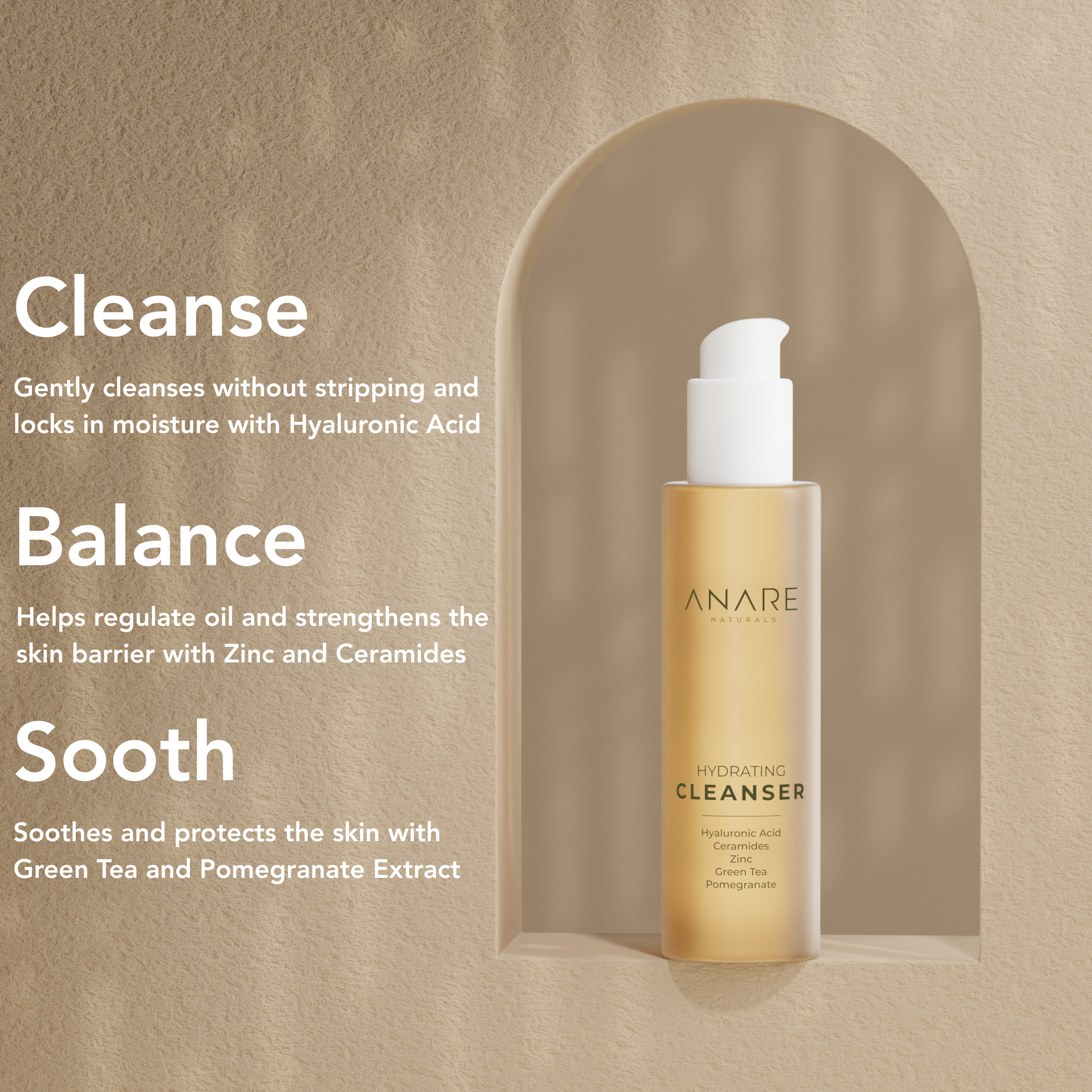 Cleanse

Gently cleanses without stripping and locks in moisture with Hyaluronic Acid

Balance

Helps regulate oil and strengthens the skin barrier with Zinc and Ceramides

Sooth

Soothes and protects the skin with Green Tea and Pomegranate Extract

ANARE
NATURALS

HYDRATING
CLEANSER

Hyaluronic Acid
Ceramides
Zinc
Green Tea
Pomegranate