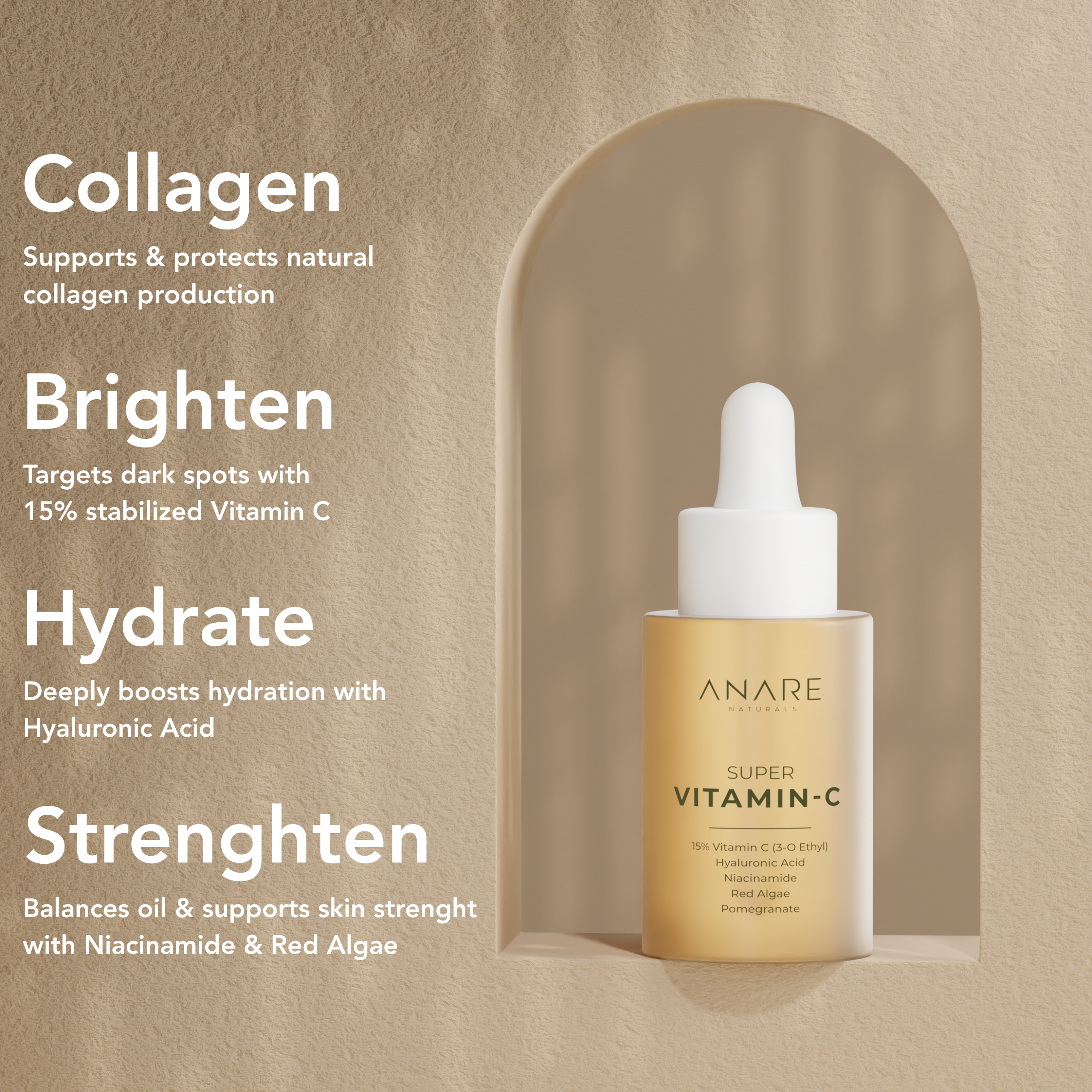 Collagen
Supports & protects natural collagen production

Brighten
Targets dark spots with 15% stabilized Vitamin C

Hydrate
Deeply boosts hydration with Hyaluronic Acid

Strenghten
Balances oil & supports skin strenght with Niacinamide & Red Algae

ANARE
NATURALS

SUPER
VITAMIN-C

15% Vitamin C (3-O Ethyl)
Hyaluronic Acid
Niacinamide
Red Algae
Pomegranate